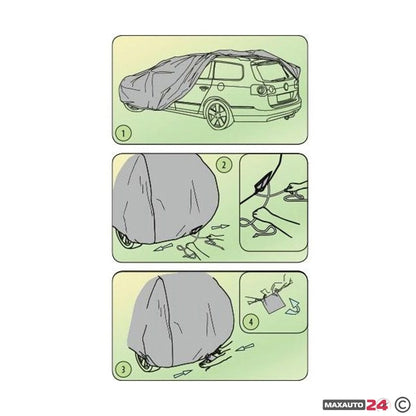 1

2

3

4

MAXAUTO 24 ©