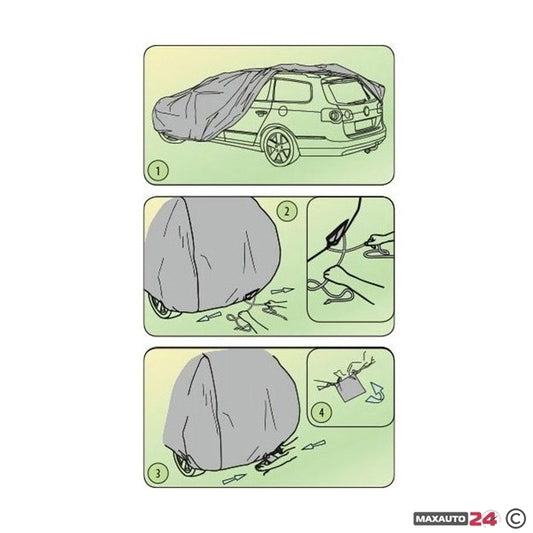 1

2

3

4

MAXAUTO 24 ©